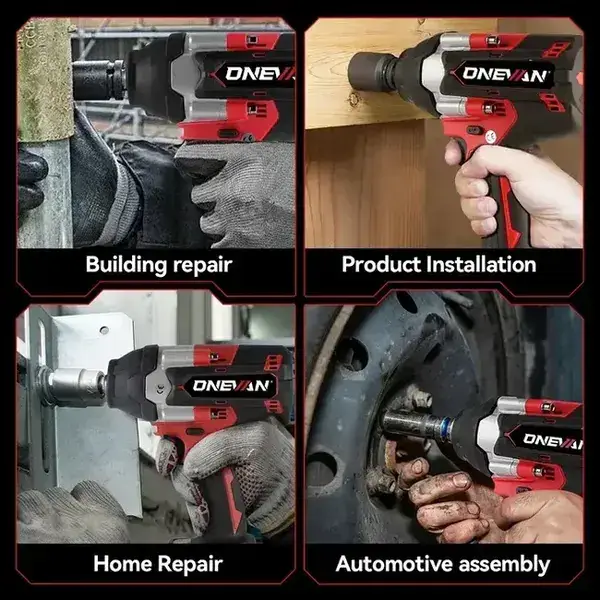 ONEVAN

Building repair

ONEVAN

Product Installation

ONEVAN

Home Repair

ONEVAN

Automotive assembly